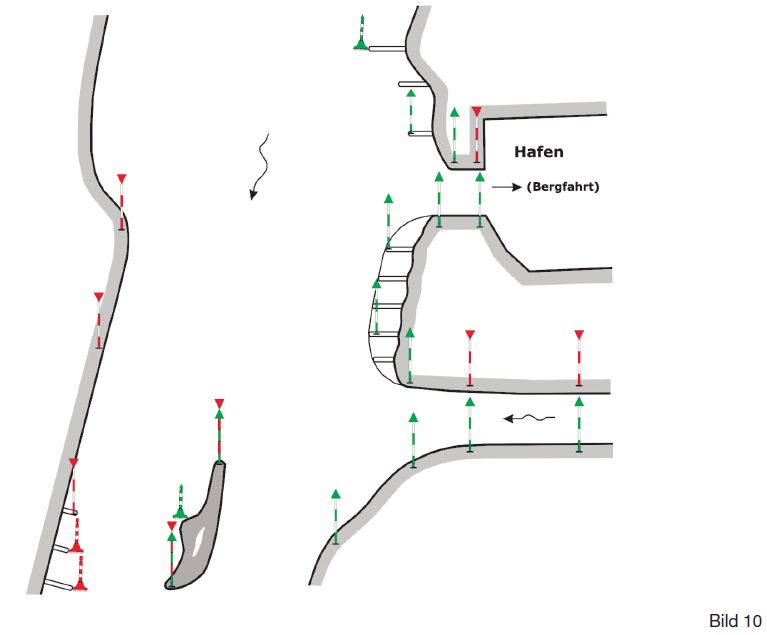 Hafen

(Bergfahrt)

Bild 10